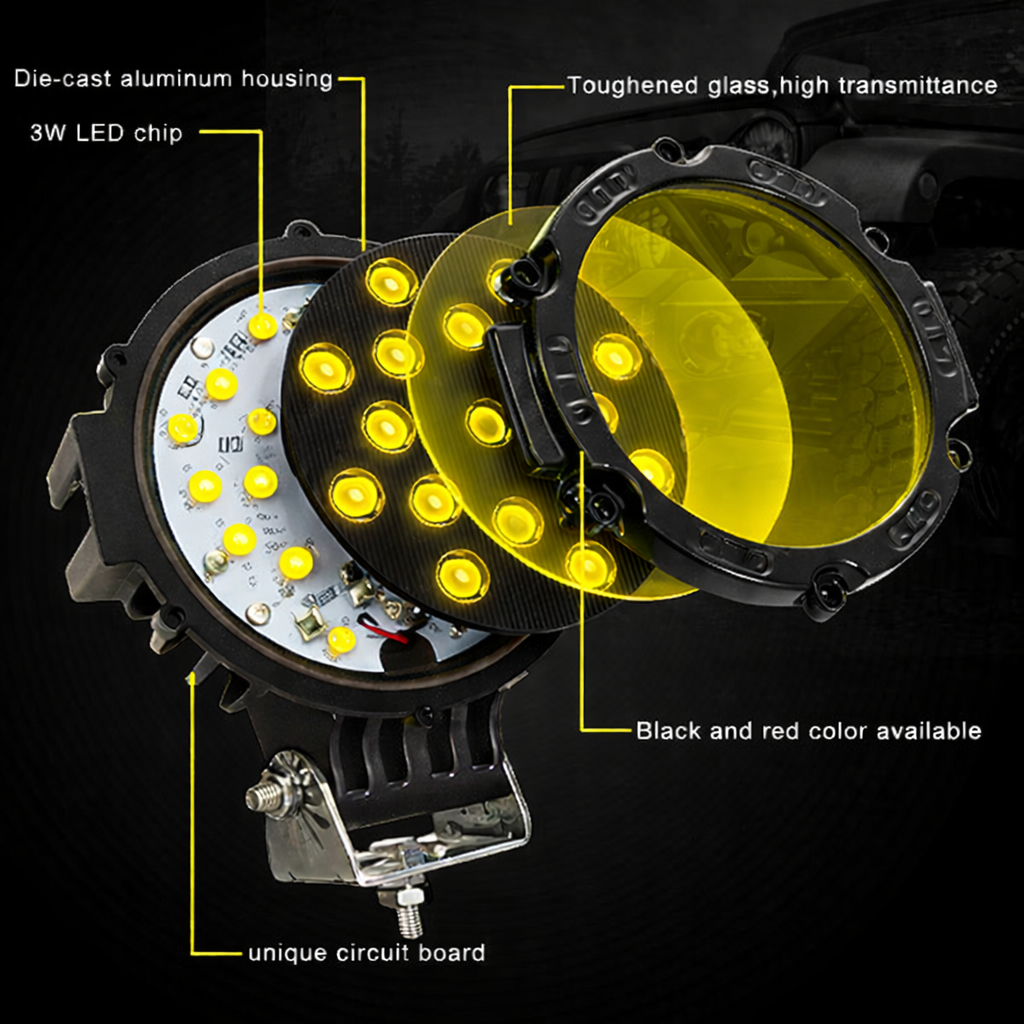 Die-cast aluminum housing

3W LED chip

Toughened glass,high transmittance

Black and red color available

unique circuit board