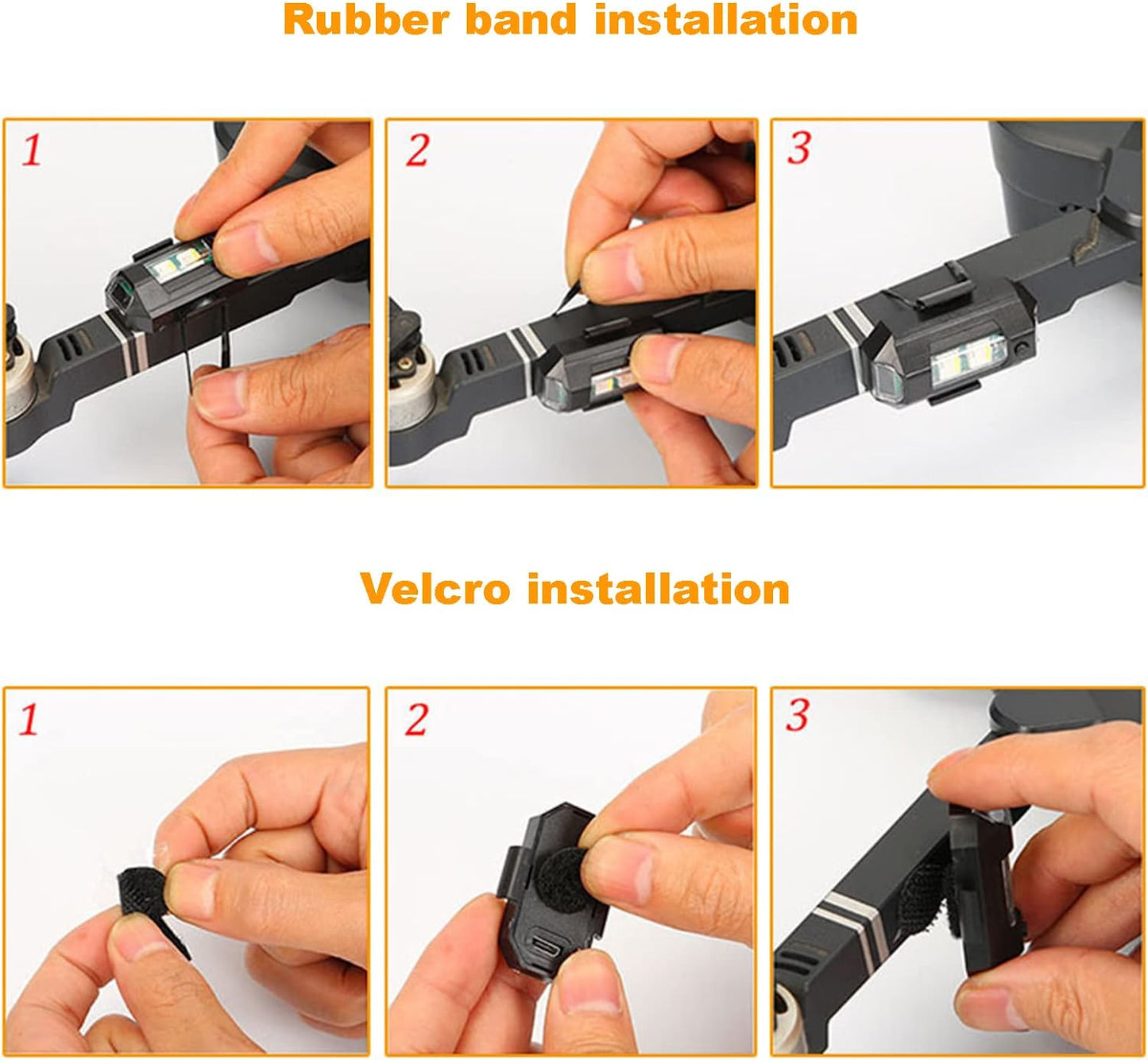 Rubber band installation

1

2

3

Velcro installation

1

2

3