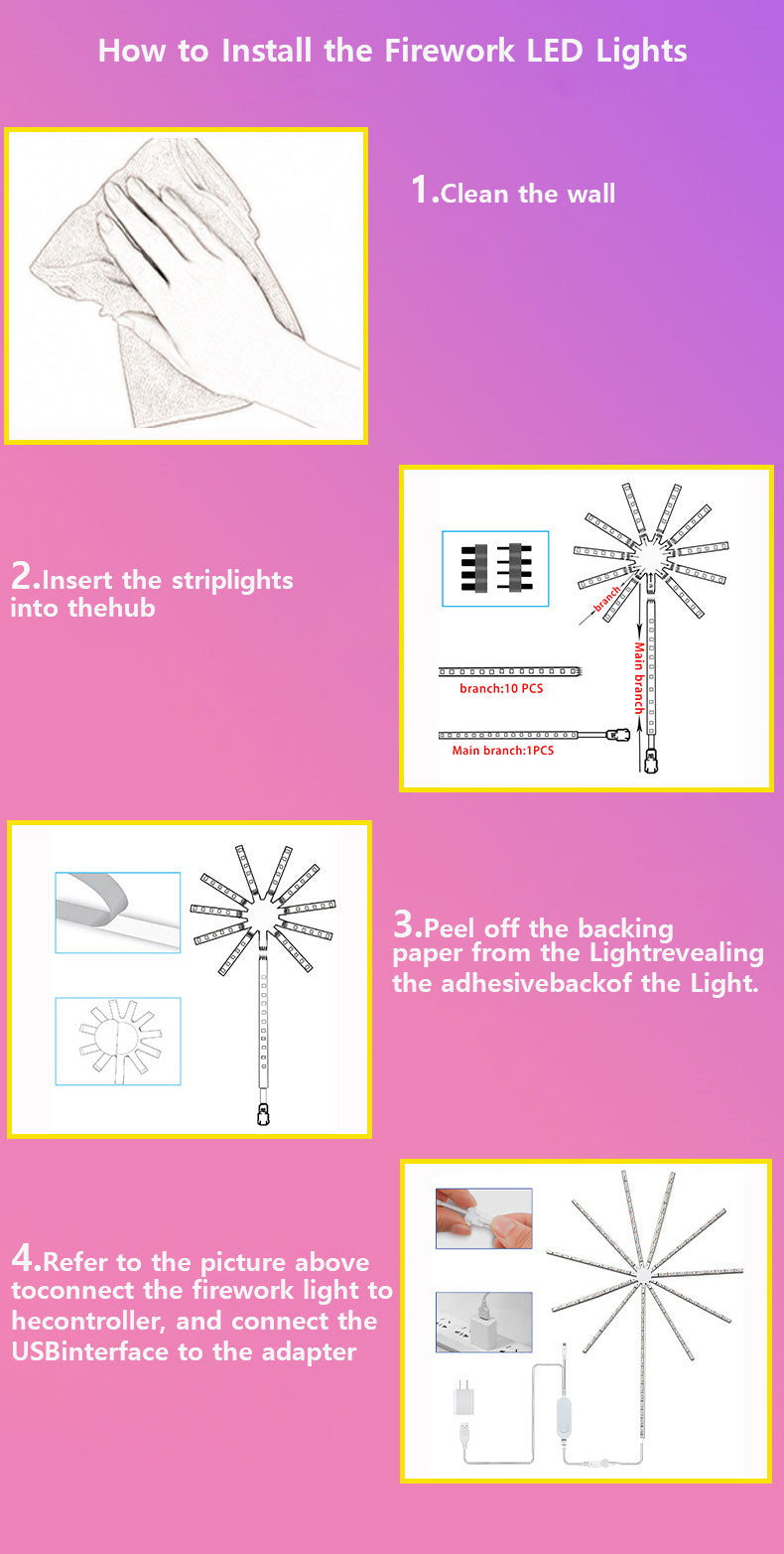 How to Install the Firework LED Lights

1.Clean the wall

2.Insert the striplights into thehub

branch

Main branch

branch:10 PCS

Main branch:1PCS

3.Peel off the backing paper from the Lightrevealing the adhesivebackof the Light.

4.Refer to the picture above toconnect the firework light to hecontroller, and connect the USBinterface to the adapter