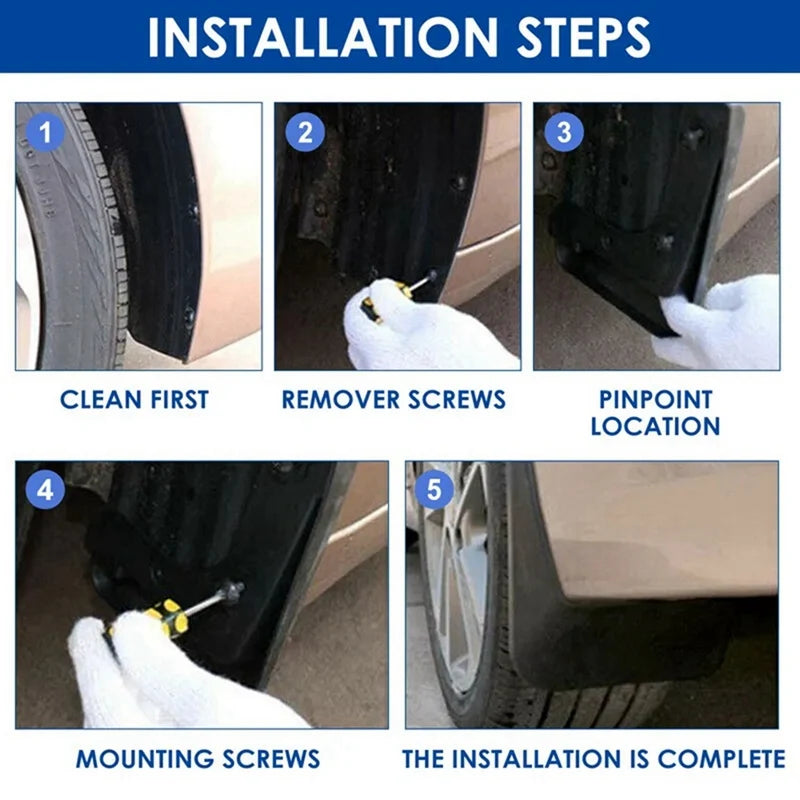 INSTALLATION STEPS

1

CLEAN FIRST

2

REMOVER SCREWS

3

PINPOINT LOCATION

4

MOUNTING SCREWS

5

THE INSTALLATION IS COMPLETE