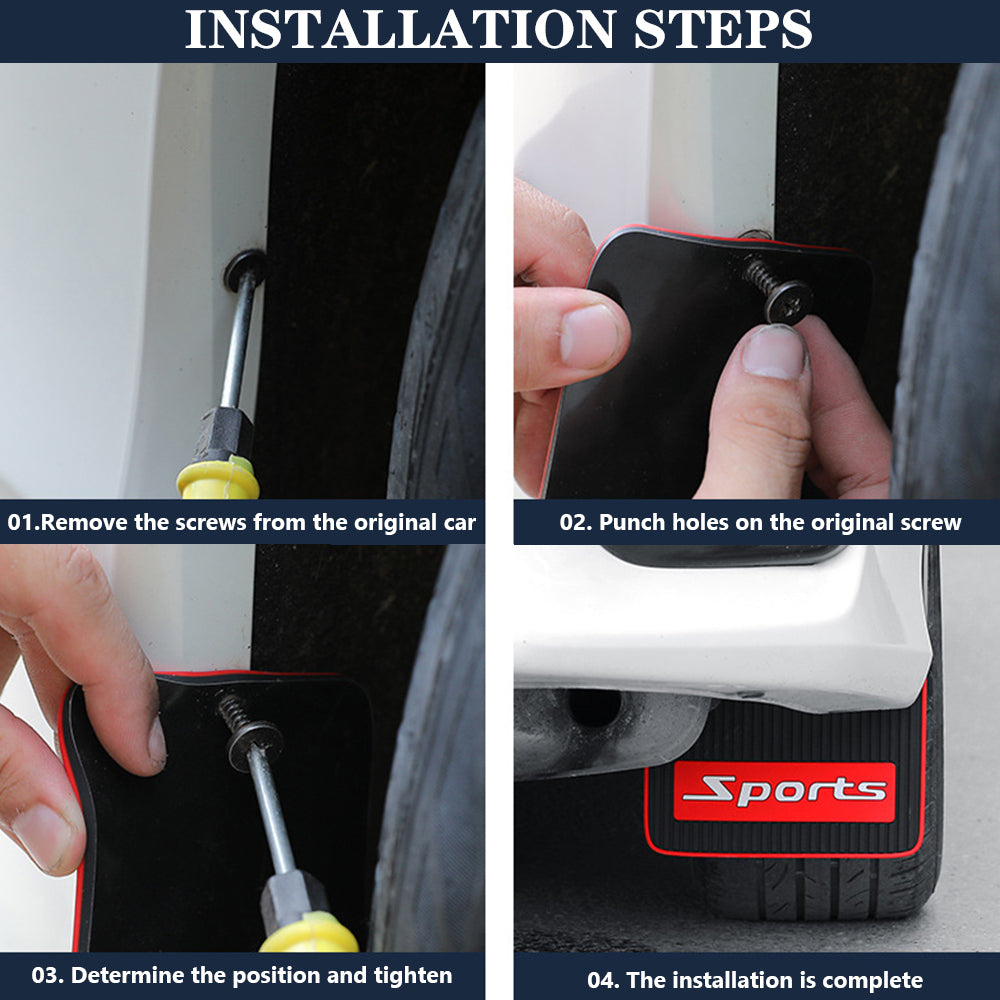 INSTALLATION STEPS

01.Remove the screws from the original car

02. Punch holes on the original screw

03. Determine the position and tighten

Sports

04. The installation is complete