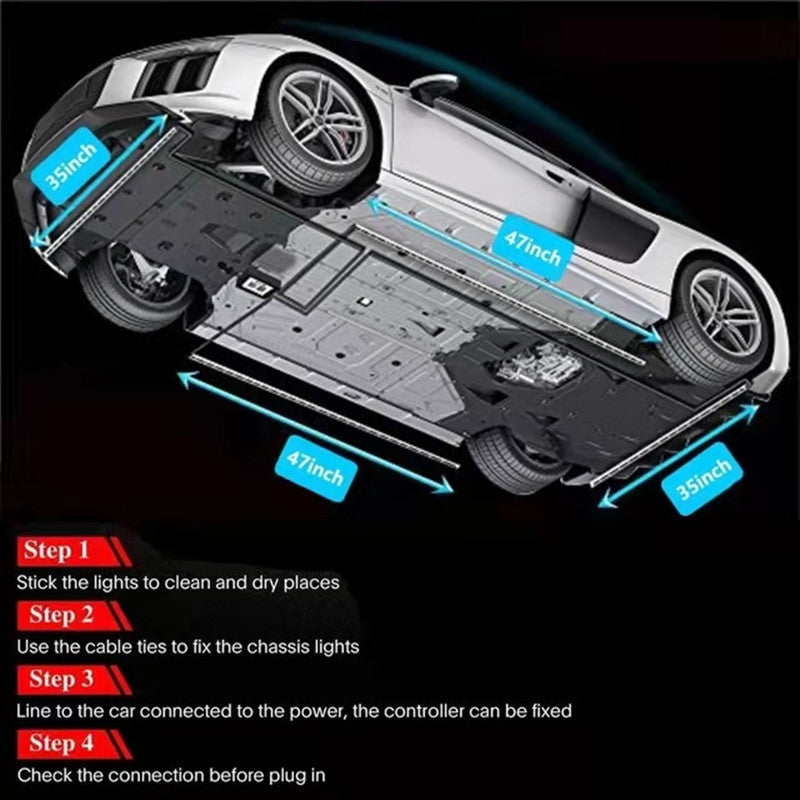 35inch

47inch

47inch

35inch

Step 1
Stick the lights to clean and dry places

Step 2
Use the cable ties to fix the chassis lights

Step 3
Line to the car connected to the power, the controller can be fixed

Step 4
Check the connection before plug in