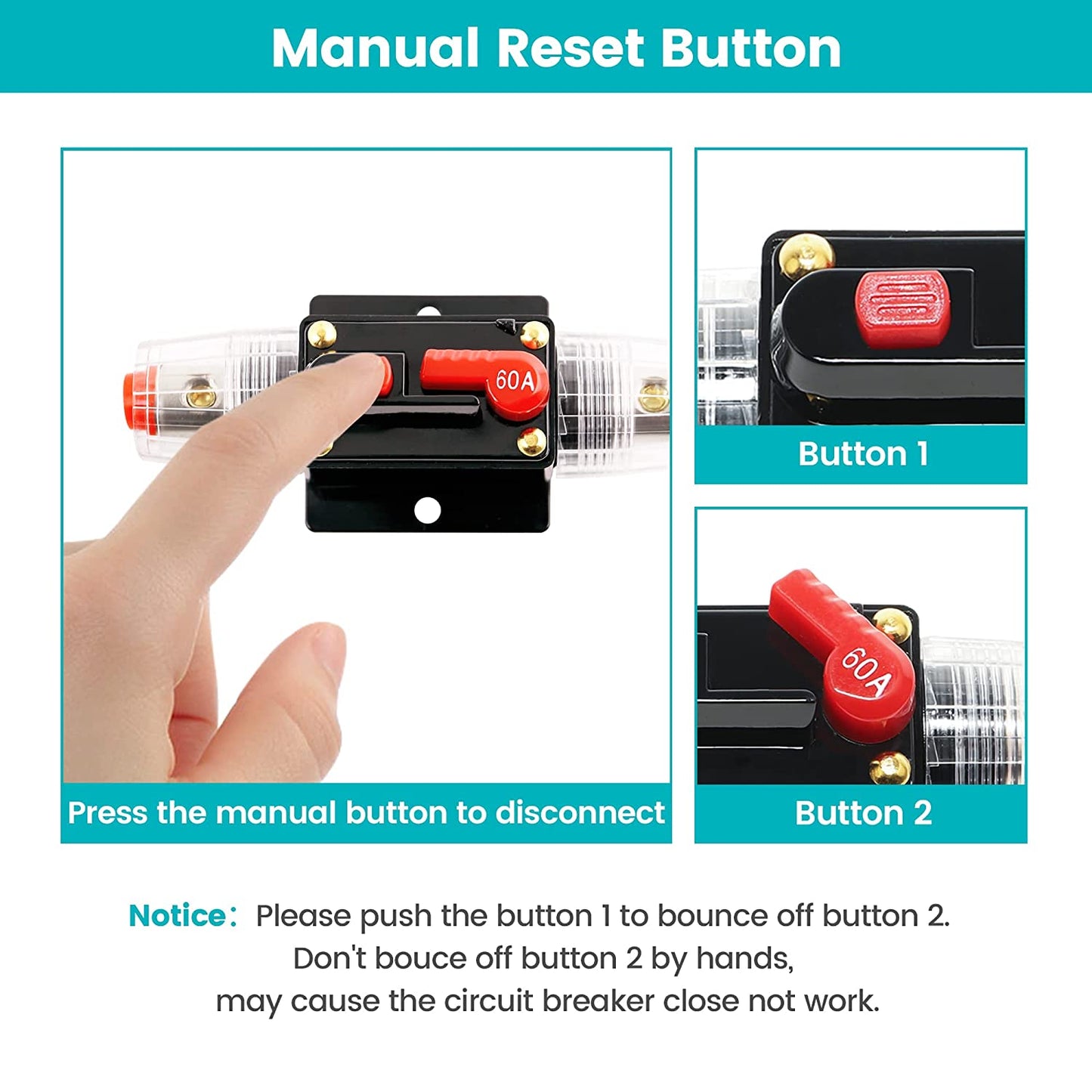 Manual Reset Button

60A

Press the manual button to disconnect

Button 1

60A

Button 2

Notice: Please push the button 1 to bounce off button 2.
Don't bouce off button 2 by hands,
may cause the circuit breaker close not work.